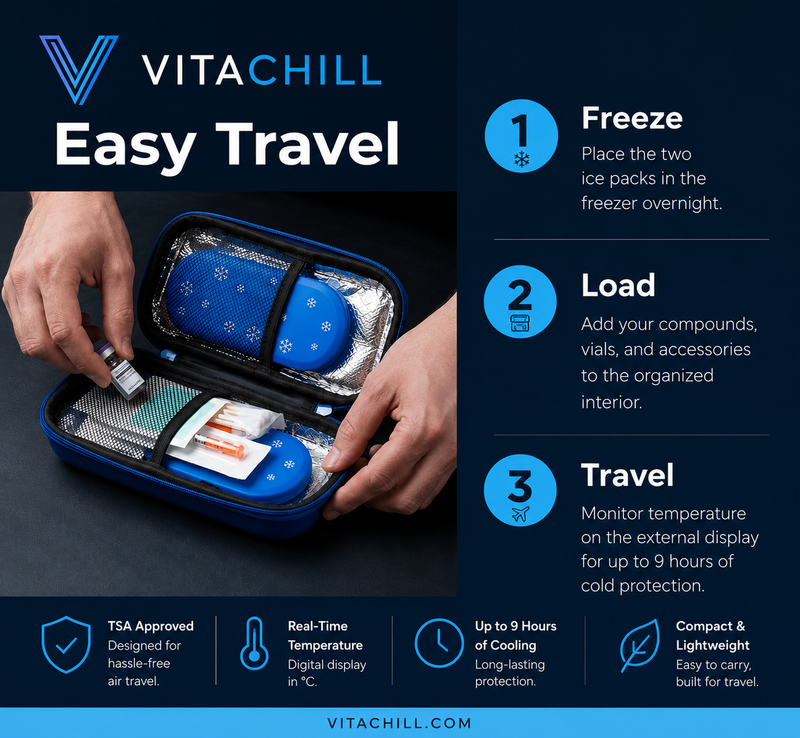 VITACHILL

Easy Travel

1 Freeze
Place the two ice packs in the freezer overnight.

2 Load
Add your compounds, vials, and accessories to the organized interior.

3 Travel
Monitor temperature on the external display for up to 9 hours of cold protection.

TSA Approved
Designed for hassle-free air travel.

Real-Time Temperature
Digital display in °C.

Up to 9 Hours of Cooling
Long-lasting protection.

Compact & Lightweight
Easy to carry, built for travel.

VITACHILL.COM